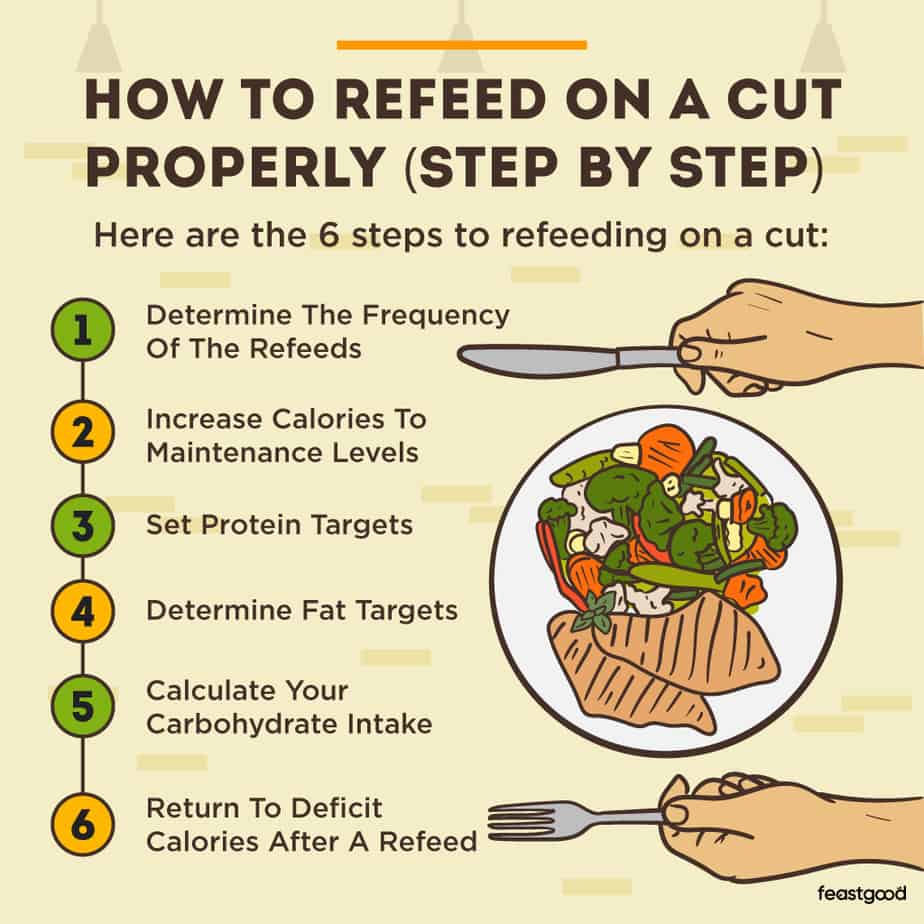 HOW TO REFEED ON A CUT PROPERLY (STEP BY STEP)

Here are the 6 steps to refeeding on a cut:

1 Determine The Frequency Of The Refeeds

2 Increase Calories To Maintenance Levels

3 Set Protein Targets

4 Determine Fat Targets

5 Calculate Your Carbohydrate Intake

6 Return To Deficit Calories After A Refeed

feastgood