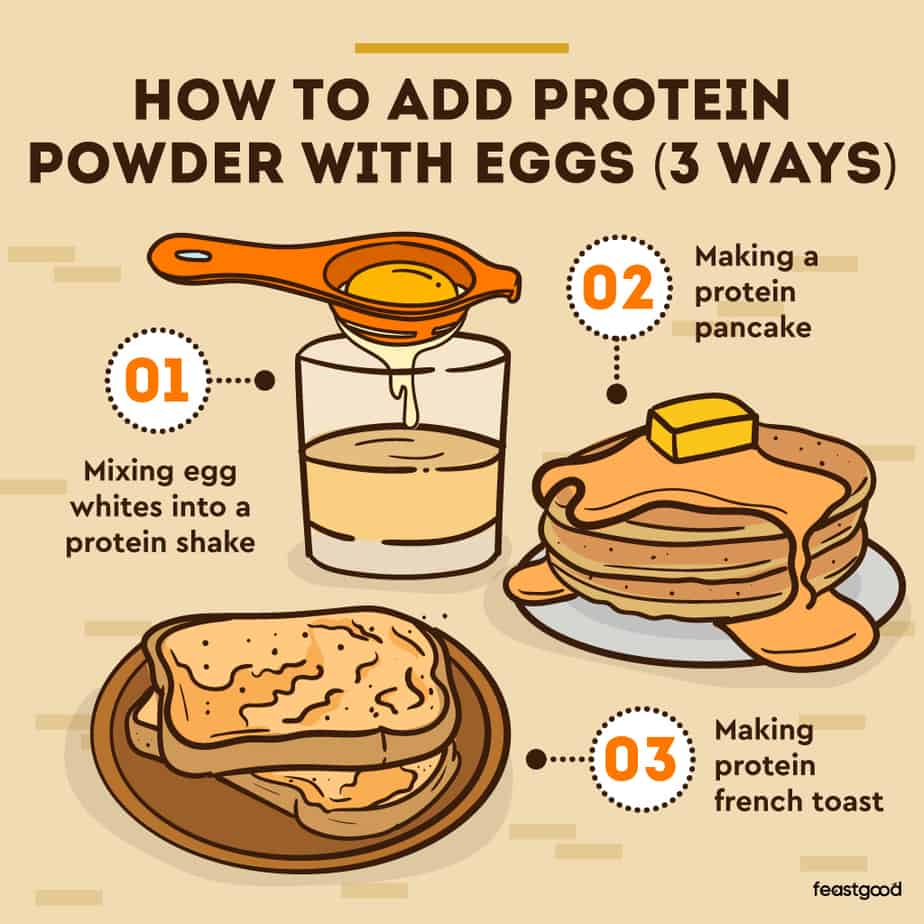 HOW TO ADD PROTEIN POWDER WITH EGGS (3 WAYS)

01

Mixing egg whites into a protein shake

02

Making a protein pancake

03

Making protein french toast

feastgood