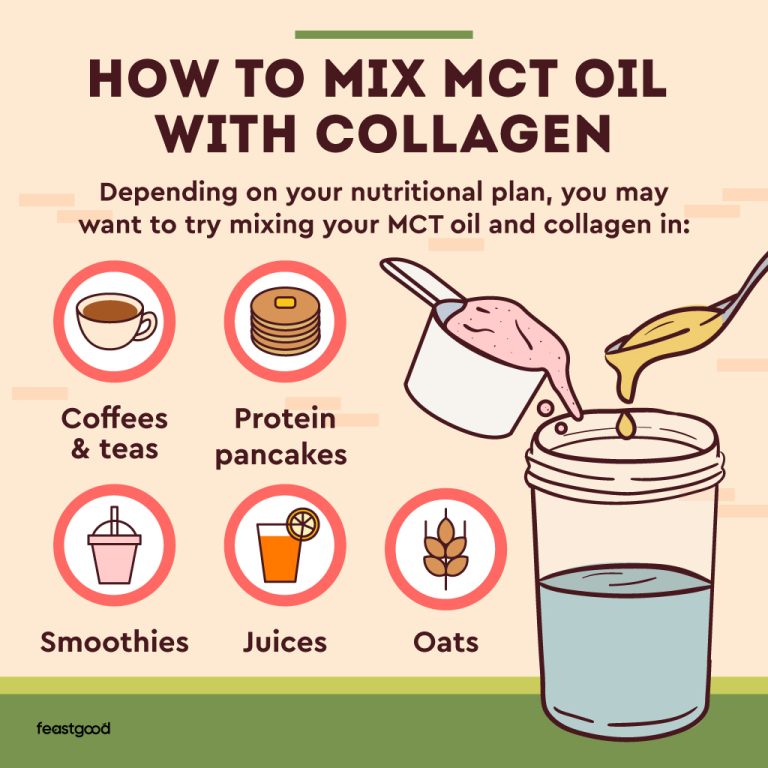 HOW TO MIX MCT OIL WITH COLLAGEN

Depending on your nutritional plan, you may want to try mixing your MCT oil and collagen in:

Coffees & teas

Protein pancakes

Smoothies

Juices

Oats

feastgood