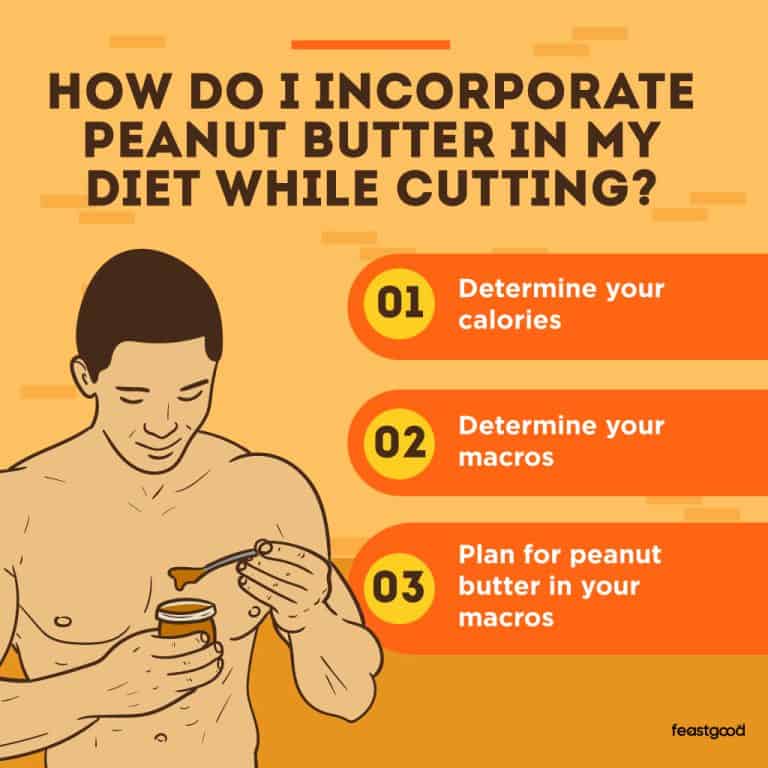 HOW DO I INCORPORATE PEANUT BUTTER IN MY DIET WHILE CUTTING?

01 Determine your calories

02 Determine your macros

03 Plan for peanut butter in your macros

feastgood