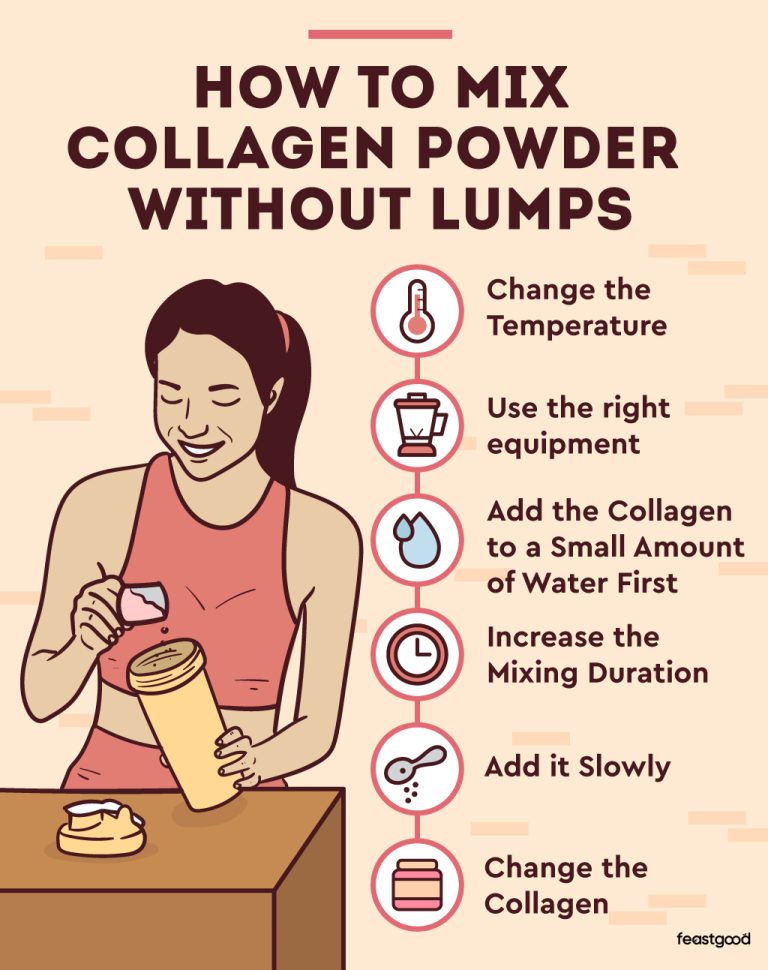 HOW TO MIX COLLAGEN POWDER WITHOUT LUMPS

Change the Temperature

Use the right equipment

Add the Collagen to a Small Amount of Water First

Increase the Mixing Duration

Add it Slowly

Change the Collagen

feastgood