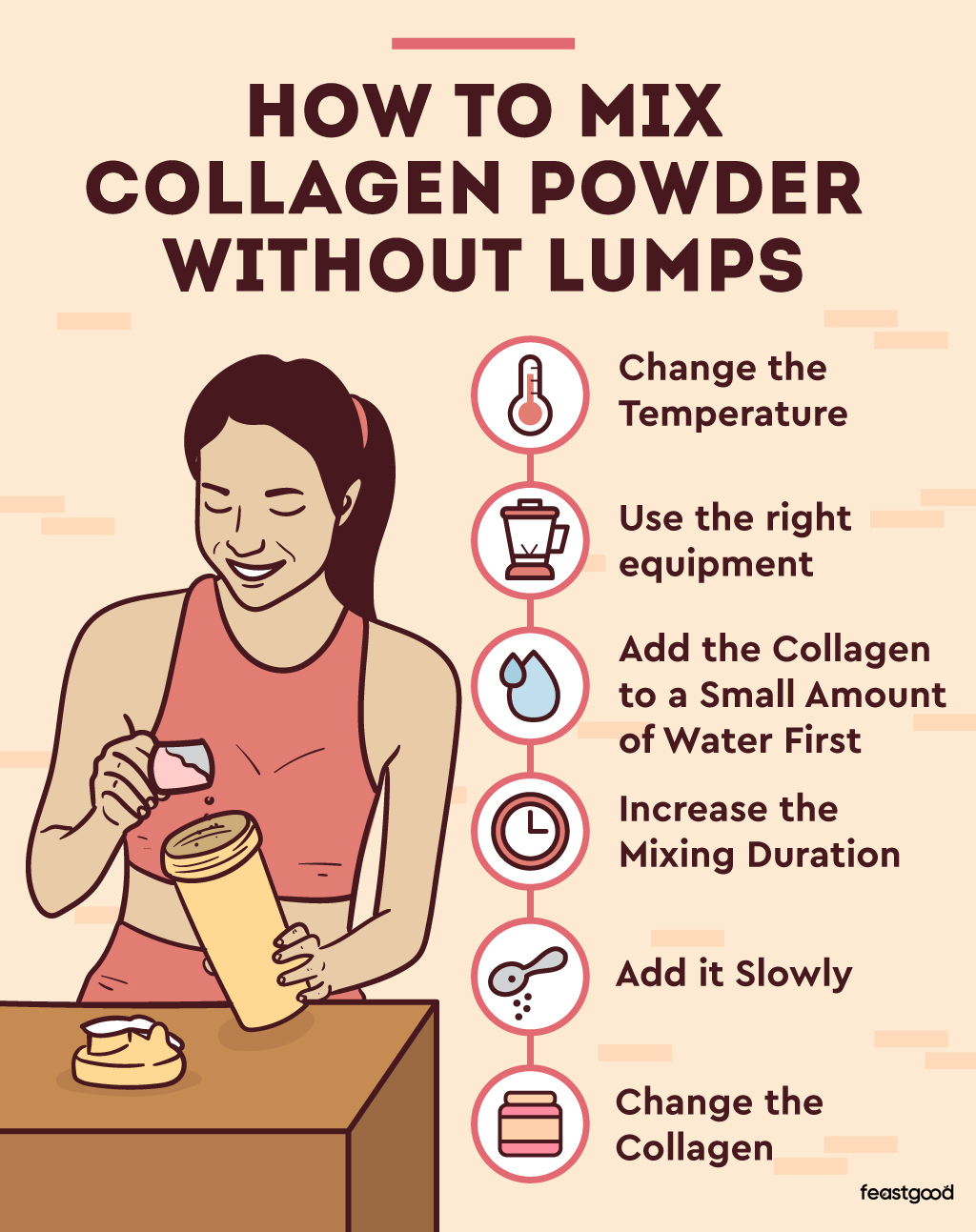 HOW TO MIX COLLAGEN POWDER WITHOUT LUMPS

Change the Temperature

Use the right equipment

Add the Collagen to a Small Amount of Water First

Increase the Mixing Duration

Add it Slowly

Change the Collagen

feastgood