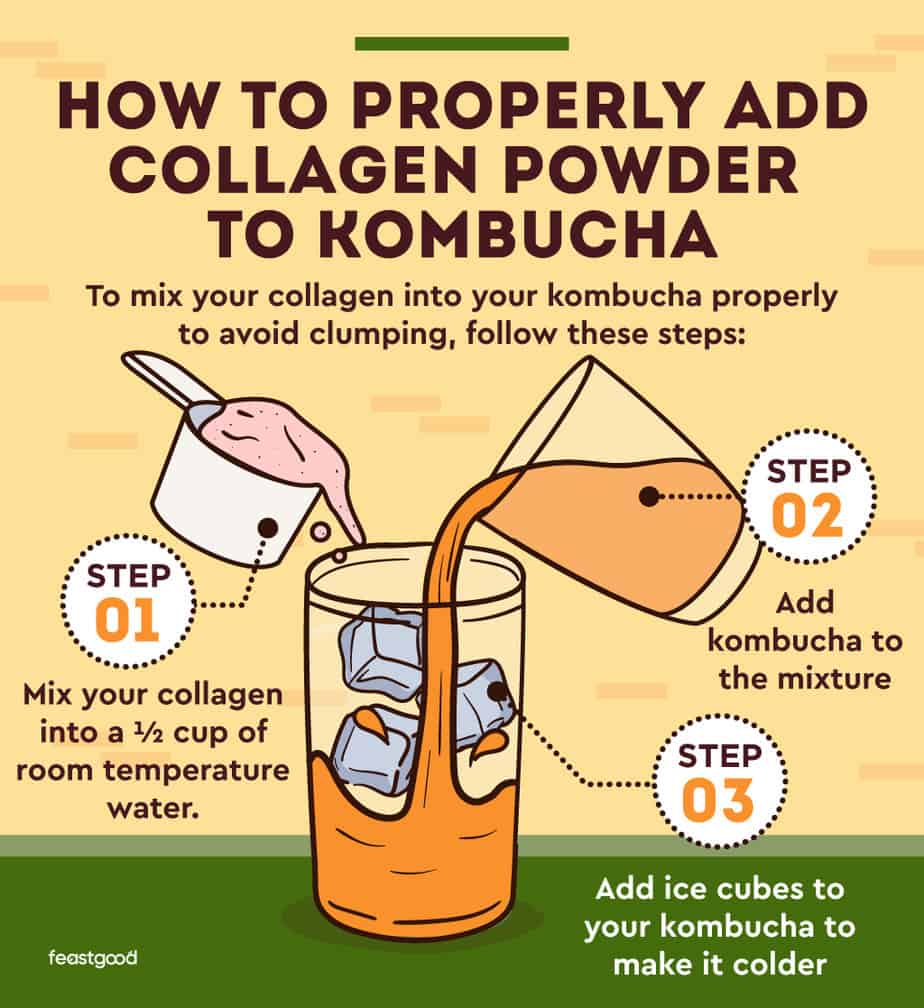 HOW TO PROPERLY ADD COLLAGEN POWDER TO KOMBUCHA

To mix your collagen into your kombucha properly to avoid clumping, follow these steps:

STEP 01

Mix your collagen into a ½ cup of room temperature water.

STEP 02

Add kombucha to the mixture

STEP 03

Add ice cubes to your kombucha to make it colder

feastgood