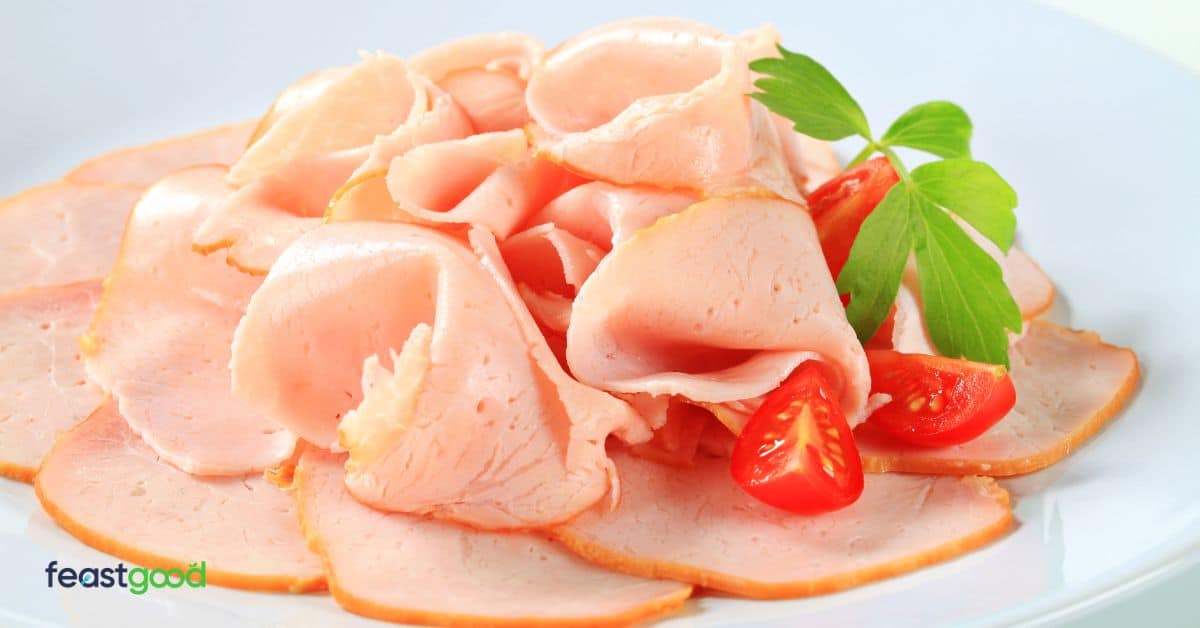 feastgood