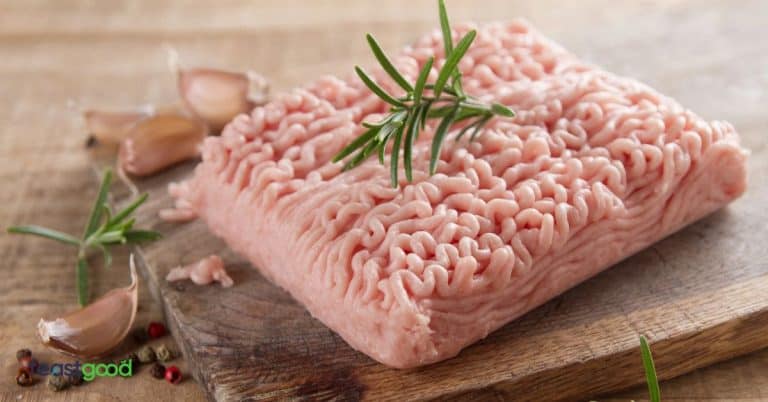 feastgood