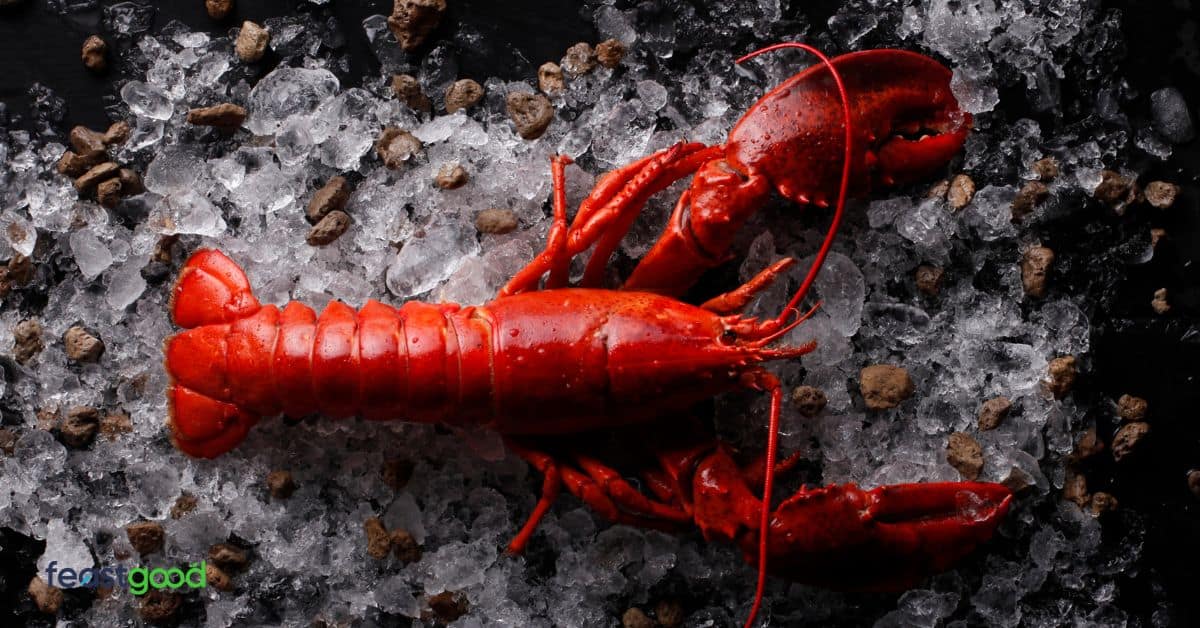 feastgood