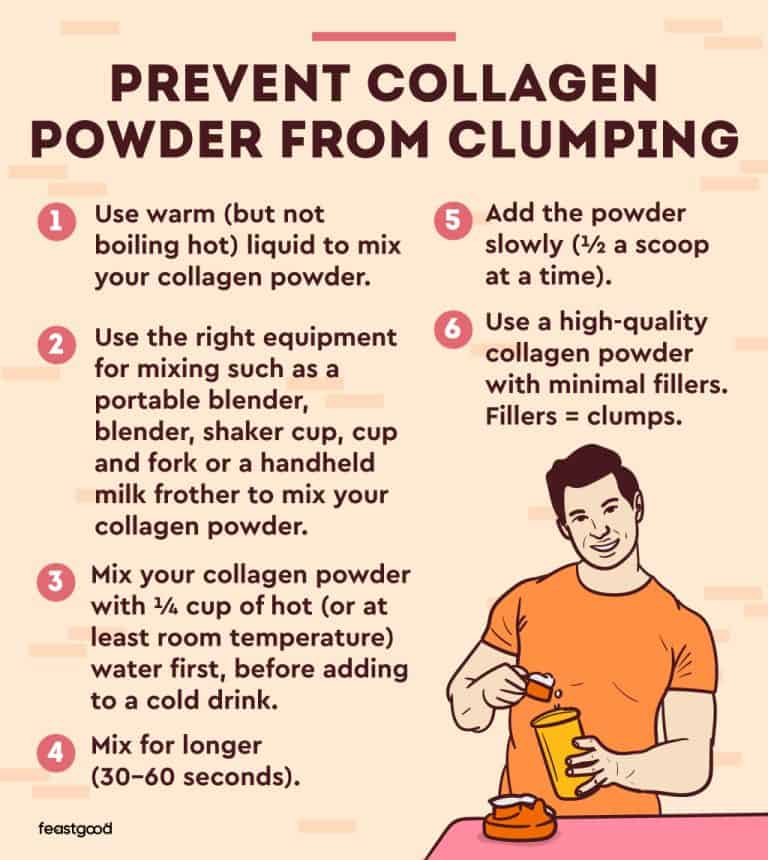 PREVENT COLLAGEN POWDER FROM CLUMPING

1 Use warm (but not boiling hot) liquid to mix your collagen powder.

2 Use the right equipment for mixing such as a portable blender, blender, shaker cup, cup and fork or a handheld milk frother to mix your collagen powder.

3 Mix your collagen powder with ¼ cup of hot (or at least room temperature) water first, before adding to a cold drink.

4 Mix for longer (30–60 seconds).

5 Add the powder slowly (½ a scoop at a time).

6 Use a high-quality collagen powder with minimal fillers. Fillers = clumps.

feastgood